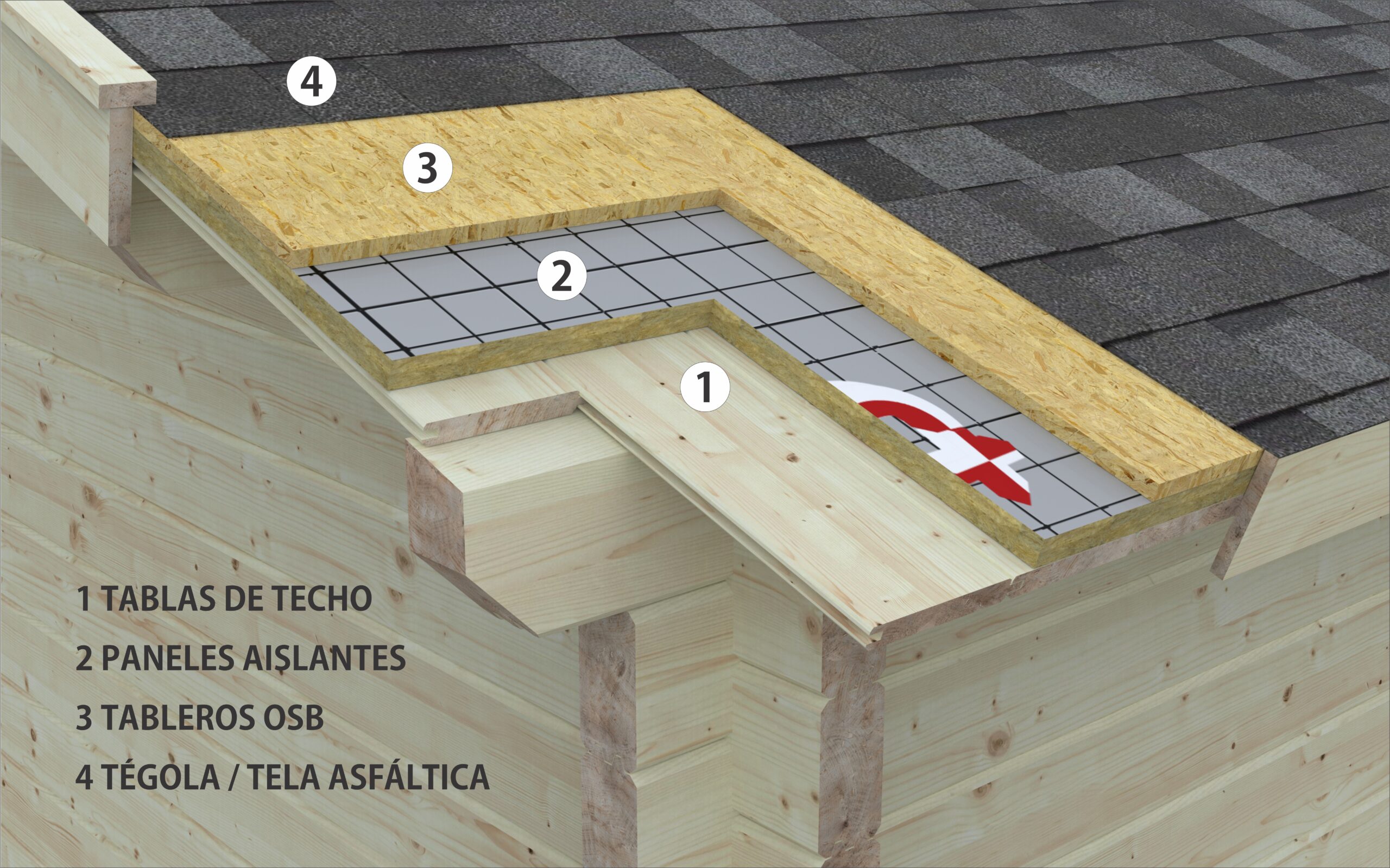 4

3

2

1

1 TABLAS DE TECHO

2 PANELES AISLANTES

3 TABLEROS OSB

4 TÉGOLA / TELA ASFÁLTICA